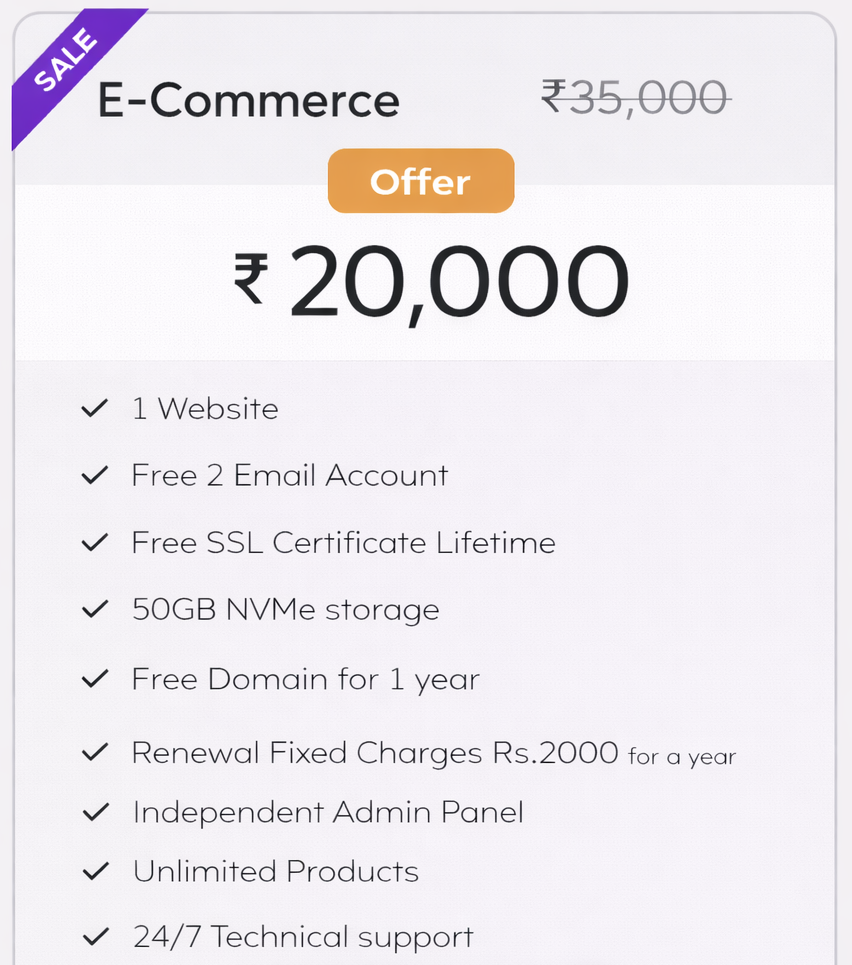 SALE

E-Commerce ₹35,000

Offer

₹ 20,000

1 Website

Free 2 Email Account

Free SSL Certificate Lifetime

50GB NVMe storage

Free Domain for 1 year

Renewal Fixed Charges Rs.2000 for a year

Independent Admin Panel

Unlimited Products

24/7 Technical support